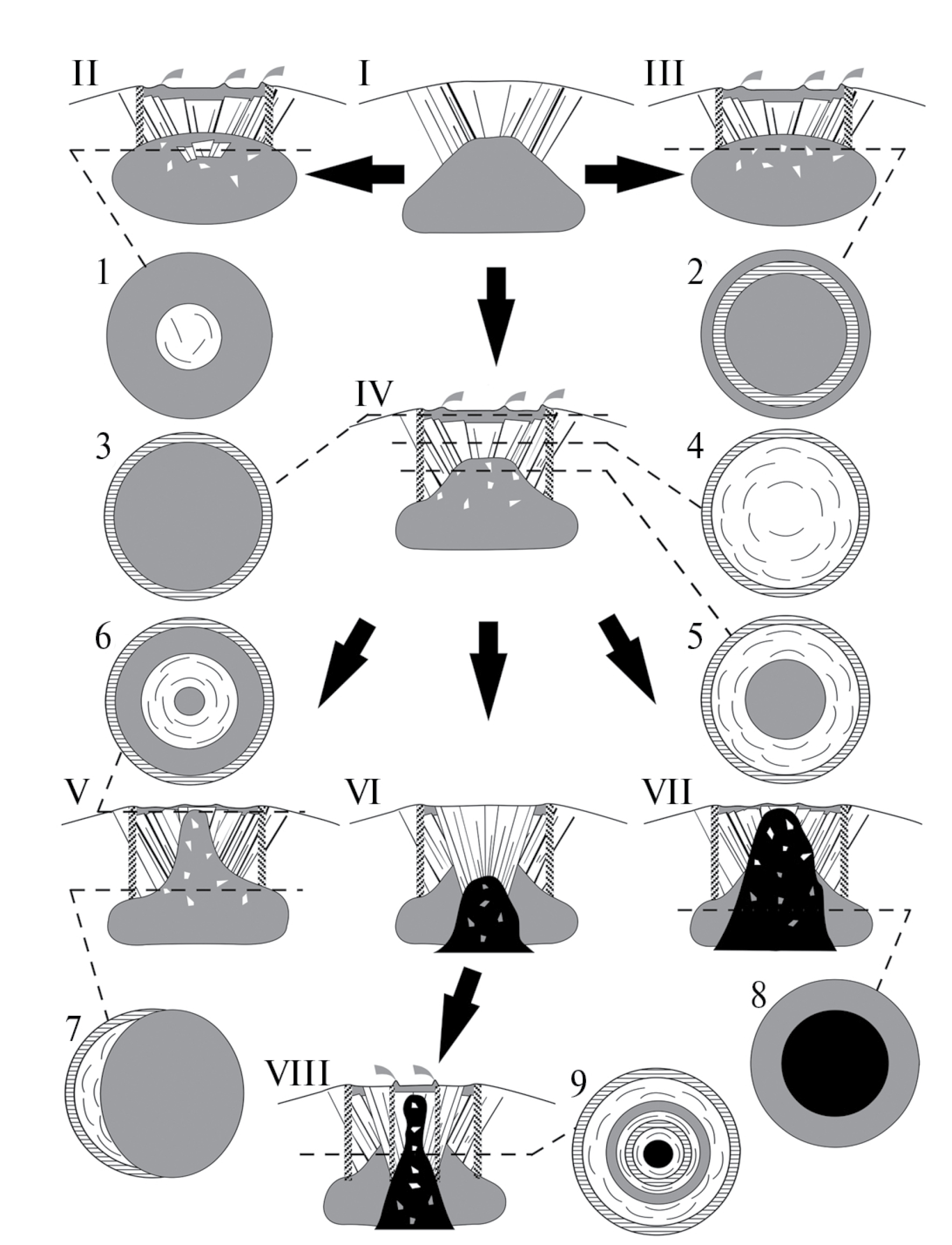 II
I
III
1
2
IV
3
4
6
5
V
VI
VII
7
8
VIII
9