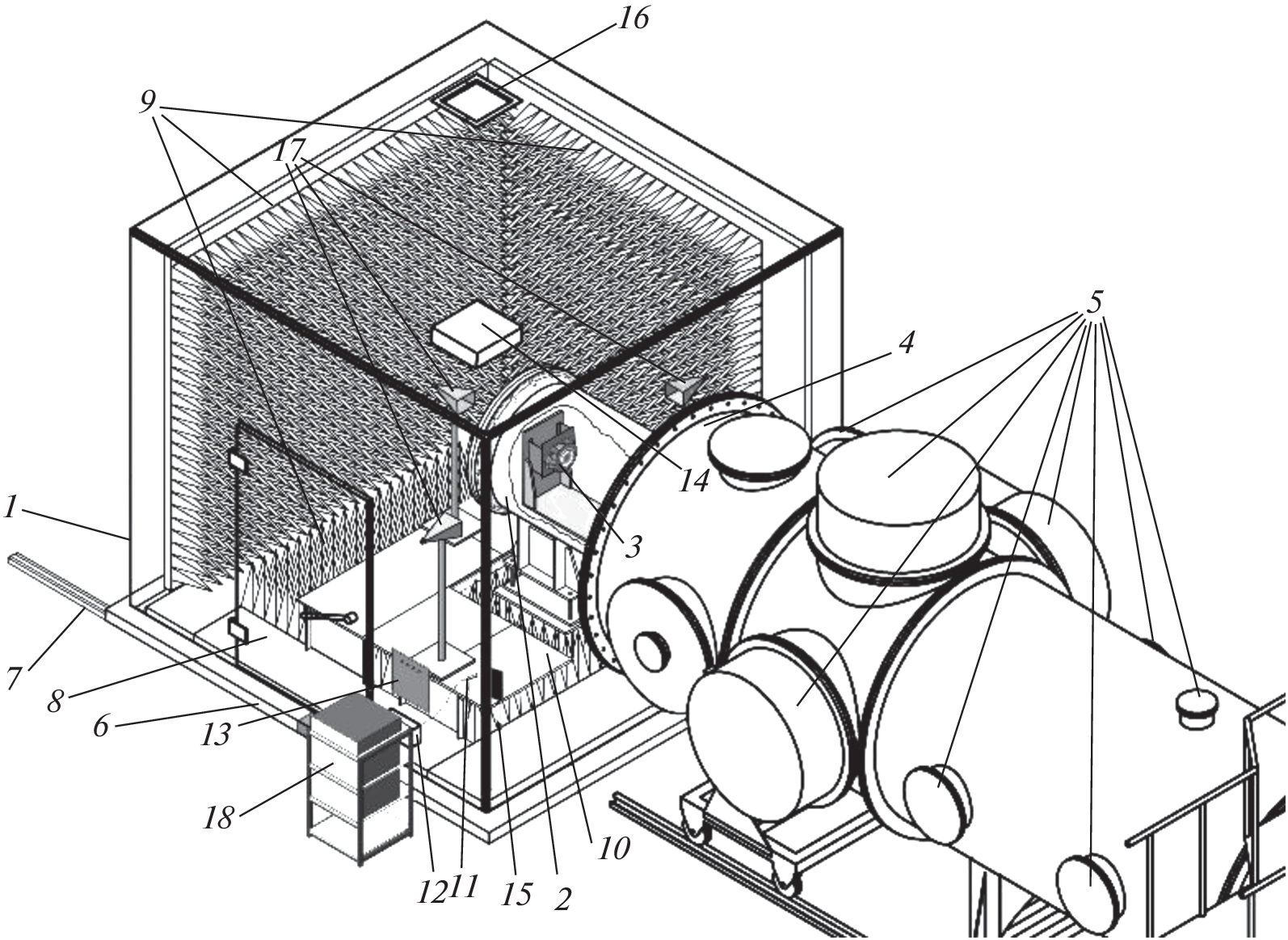 16
9
17
5
4
14
3
1
7
8
6
13
18
12
11
15
2
10