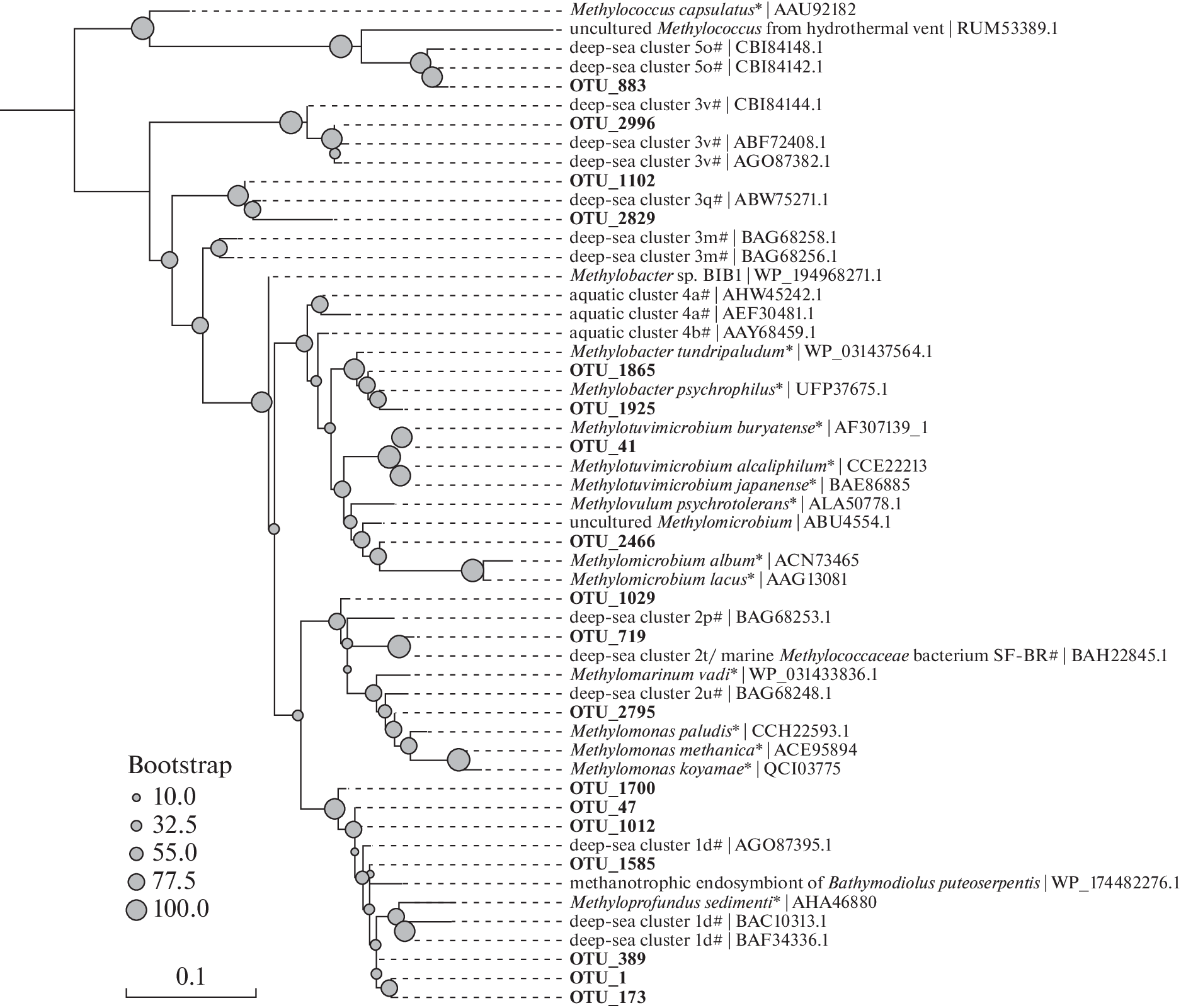 Methylococcus capsulatus* | AAU92182
uncultured Methylococcus from hydrothermal vent | RUM53389.1
deep-sea cluster 5o# | CBI84148.1
deep-sea cluster 5o# | CBI84142.1
OTU_883
deep-sea cluster 3v# | CBI84144.1
OTU_2996
deep-sea cluster 3v# | ABF72408.1
deep-sea cluster 3v# | AGO87382.1
OTU_1102
deep-sea cluster 3q# | ABW75271.1
OTU_2829
deep-sea cluster 3m# | BAG68258.1
deep-sea cluster 3m# | BAG68256.1
Methylobacter sp. BIB1 | WP_194968271.1
aquatic cluster 4a# | AHW45242.1
aquatic cluster 4a# | AEF30481.1
aquatic cluster 4b# | AAY68459.1
Methylobacter tundripaludum* | WP_031437564.1
OTU_1865
Methylobacter psychrophilus* | UFP37675.1
OTU_1925
Methylotuvimicrobium buryatense* | AF307139_1
OTU_41
Methylotuvimicrobium alcaliphilum* | CCE22213
Methylotuvimicrobium japanense* | BAE86885
Methylovulum psychrotolerans* | ALA50778.1
uncultured Methylomicrobium | ABU4554.1
OTU_2466
Methylomicrobium album* | ACN73465
Methylomicrobium lacus* | AAG13081
OTU_1029
deep-sea cluster 2p# | BAG68253.1
OTU_719
deep-sea cluster 2t/ marine Methylococcaceae bacterium SF-BR# | BAH22845.1
Methylomarinum vadi* | WP_031433836.1
deep-sea cluster 2u# | BAG68248.1
OTU_2795
Methylomonas paludis* | CCH22593.1
Methylomonas methanica* | ACE95894
Methylomonas koyamae* | QCI03775
OTU_1700
OTU_47
OTU_1012
deep-sea cluster 1d# | AGO87395.1
OTU_1585
methanotrophic endosymbiont of Bathymodiolus puteoserpentis | WP_174482276.1
Methyloprofundus sedimenti* | AHA46880
deep-sea cluster 1d# | BAC10313.1
deep-sea cluster 1d# | BAF34336.1
OTU_389
OTU_1
OTU_173

Bootstrap
10.0
32.5
55.0
77.5
100.0

0.1