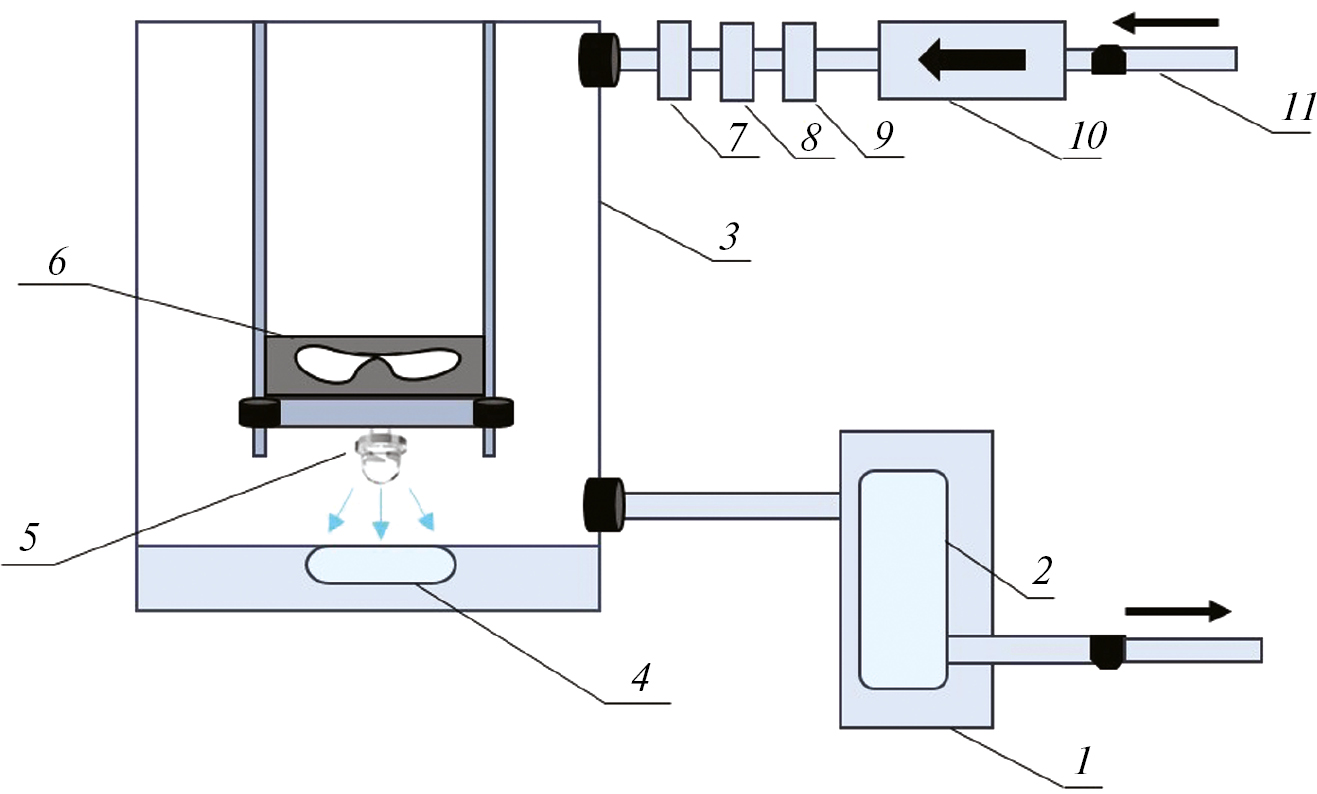 7
8
9
10
11
3
6
5
4
2
1