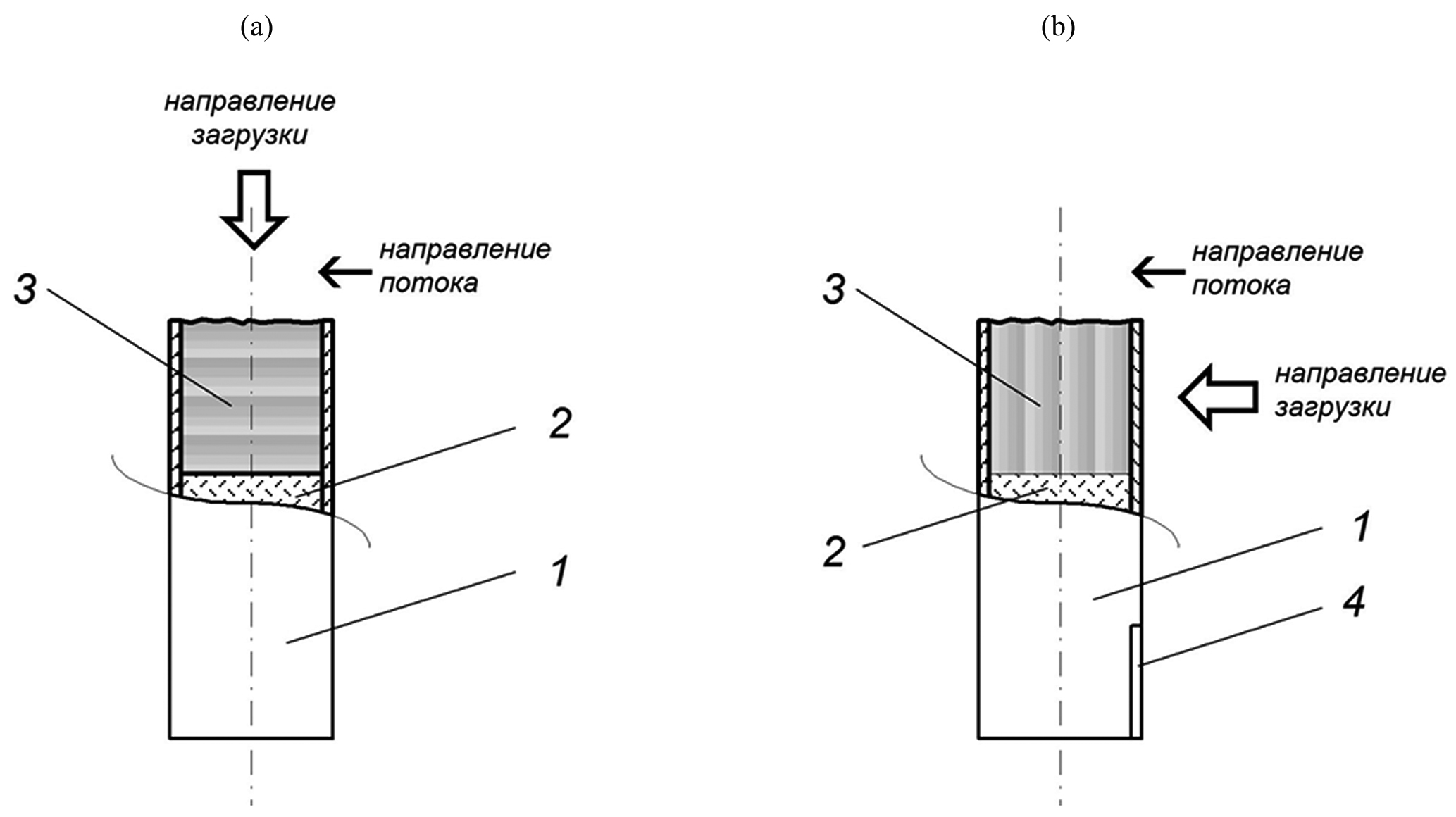 (a)

направление загрузки

направление потока

3

2

1

(b)

направление потока

3

направление загрузки

2

1

4