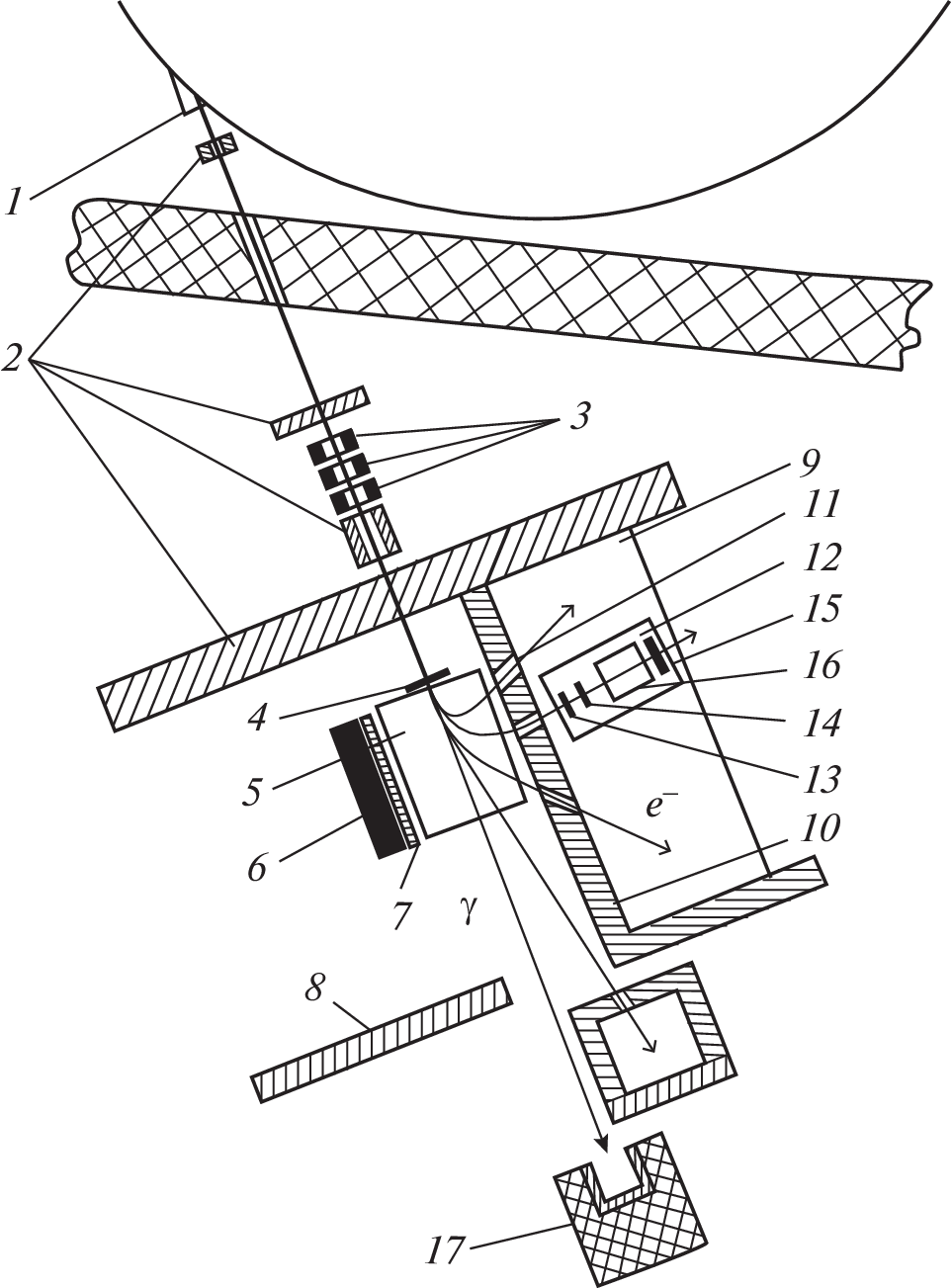 1
2
3
9
11
12
15
16
14
13
4
5
6
7
$\gamma$
$e^-$
10
8
17