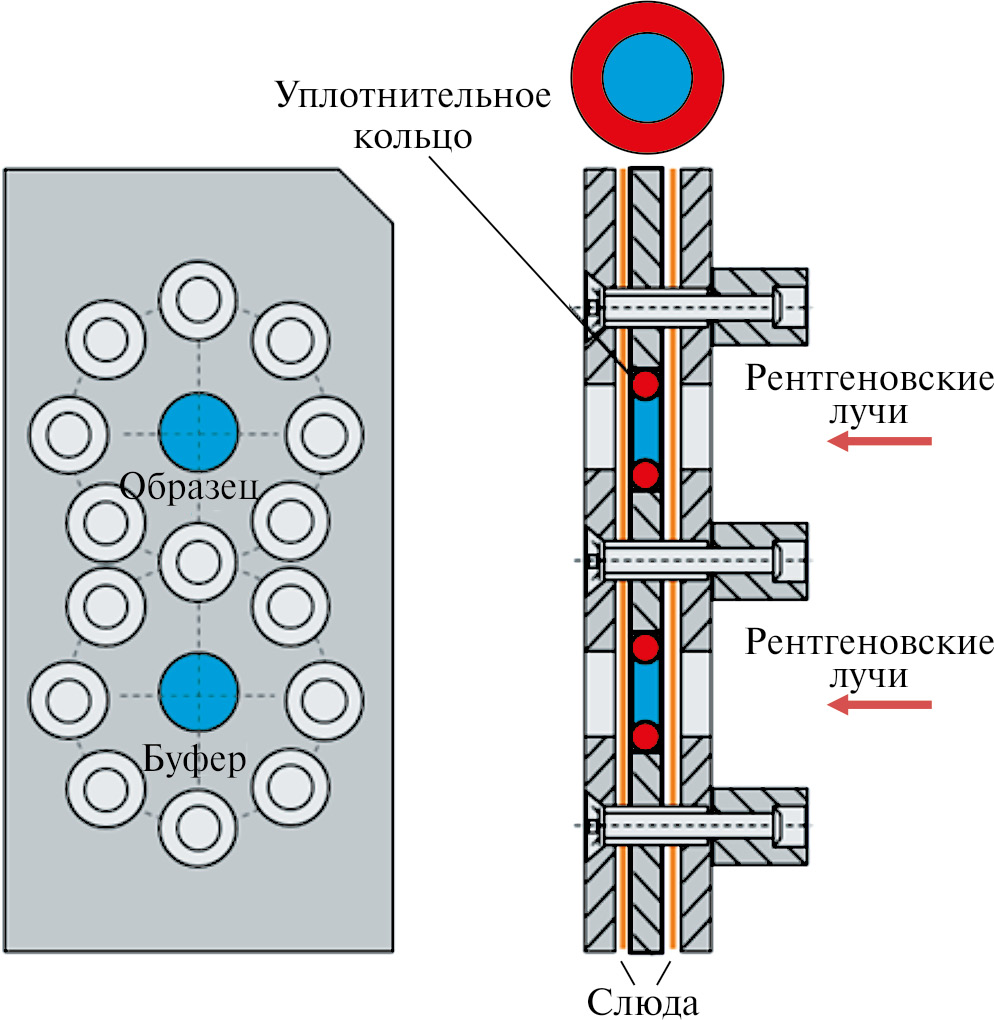 Уплотнительное кольцо

Образец

Буфер

Рентгеновские лучи

Рентгеновские лучи

Слюда