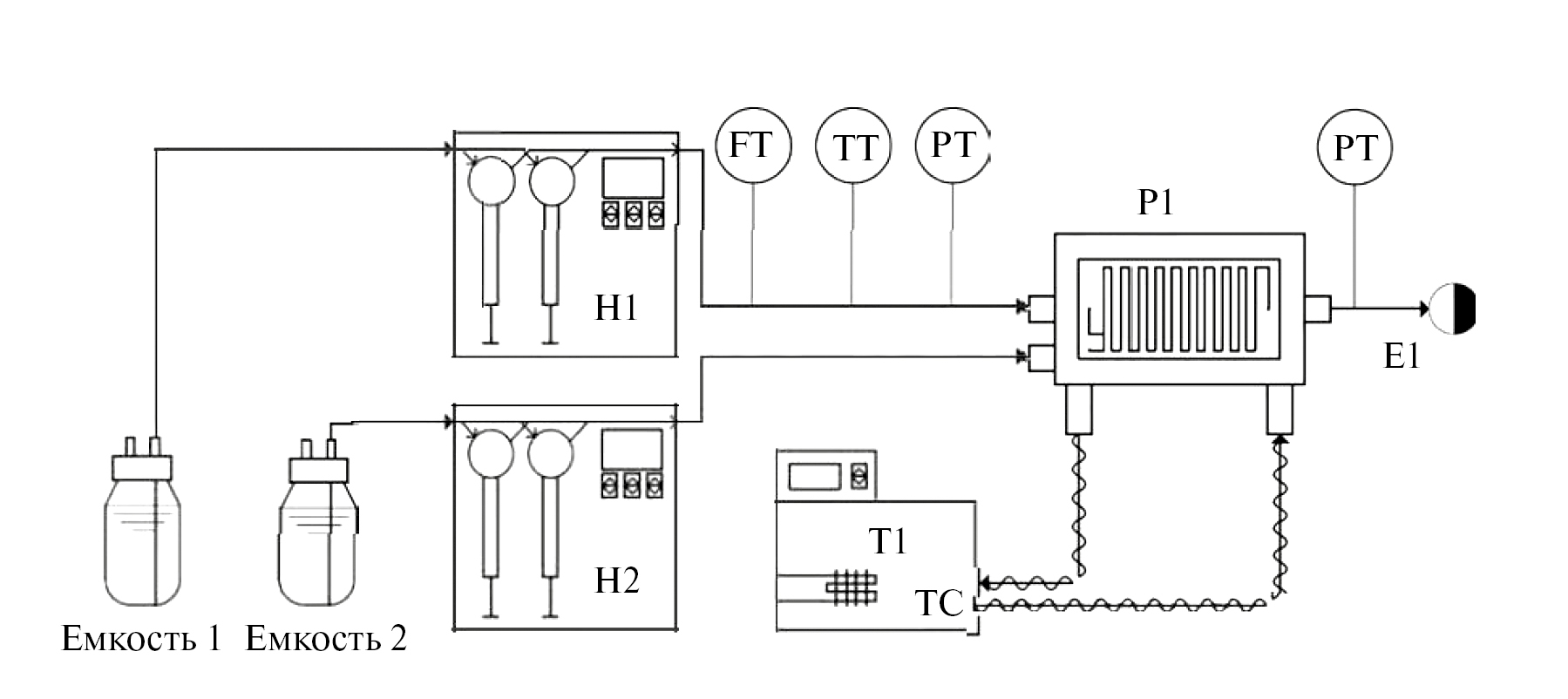 FT TT PT PT

P1

H1

E1

H2

T1

TC

Емкость 1 Емкость 2