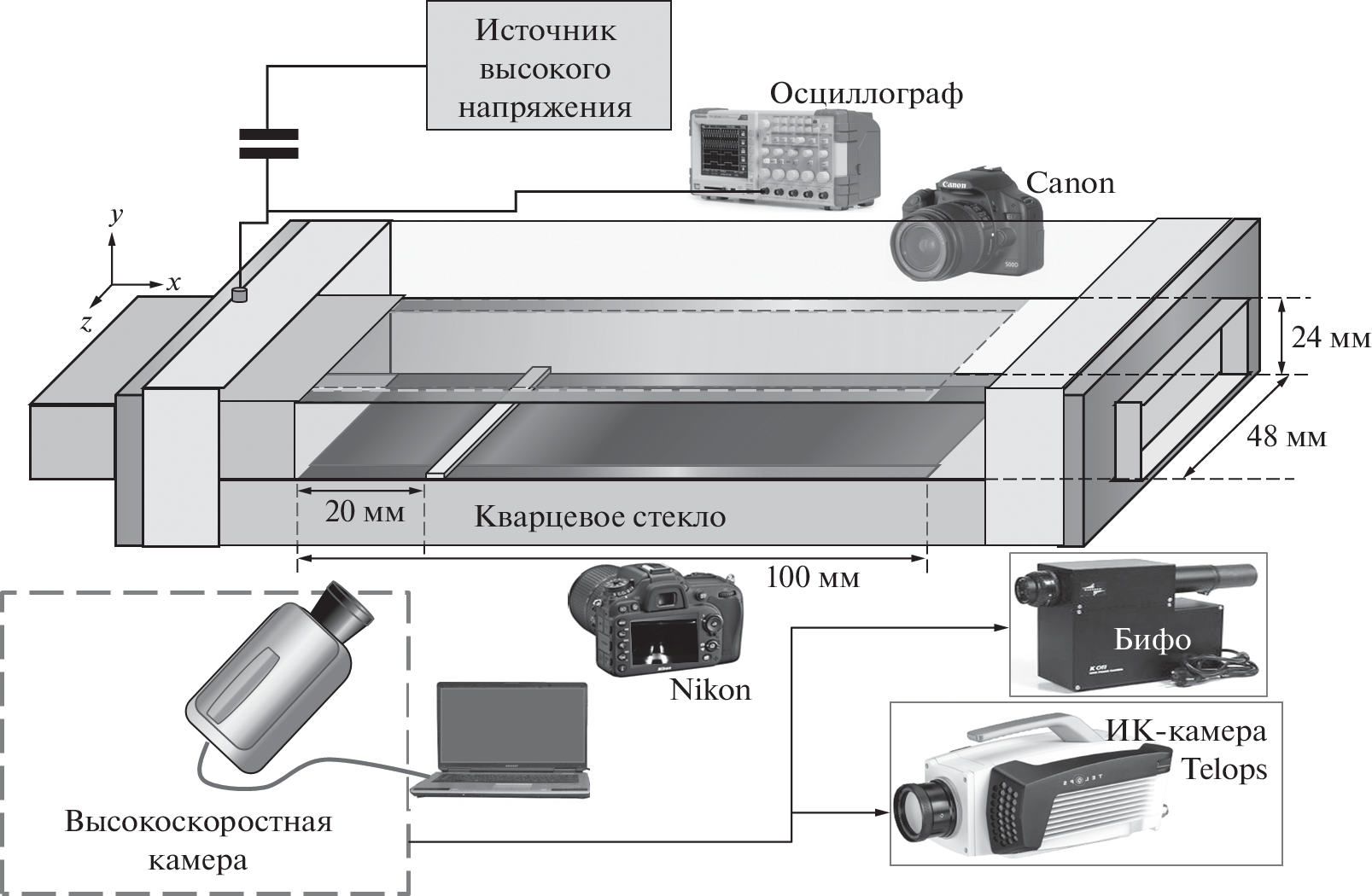 Источник высокого напряжения

Осциллограф

Canon

y

x

z

24 мм

48 мм

20 мм

Кварцевое стекло

100 мм

Nikon

Бифо

ИК-камера Telops

Высокоскоростная камера