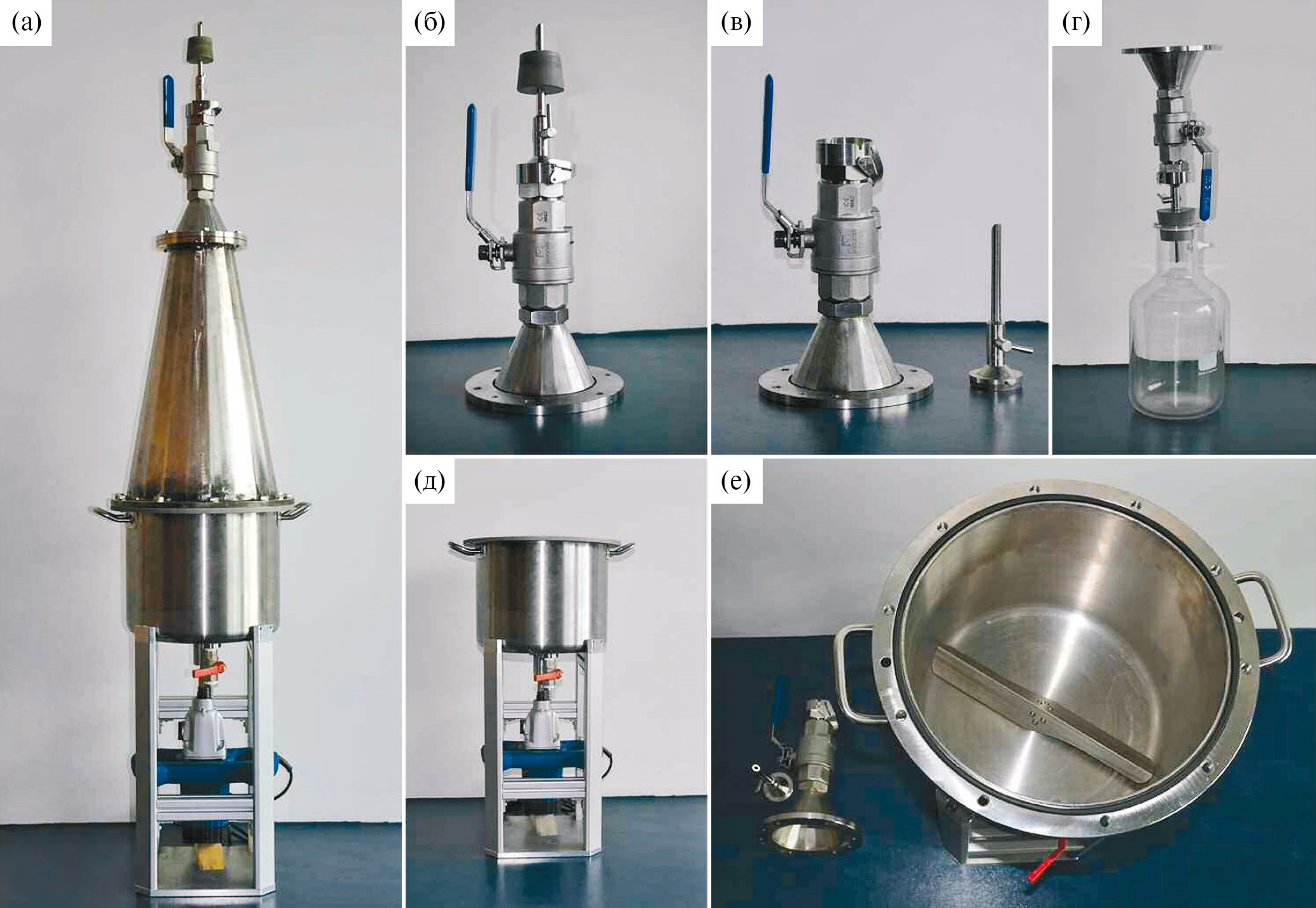 (а)
(б)
(в)
(г)
(д)
(е)