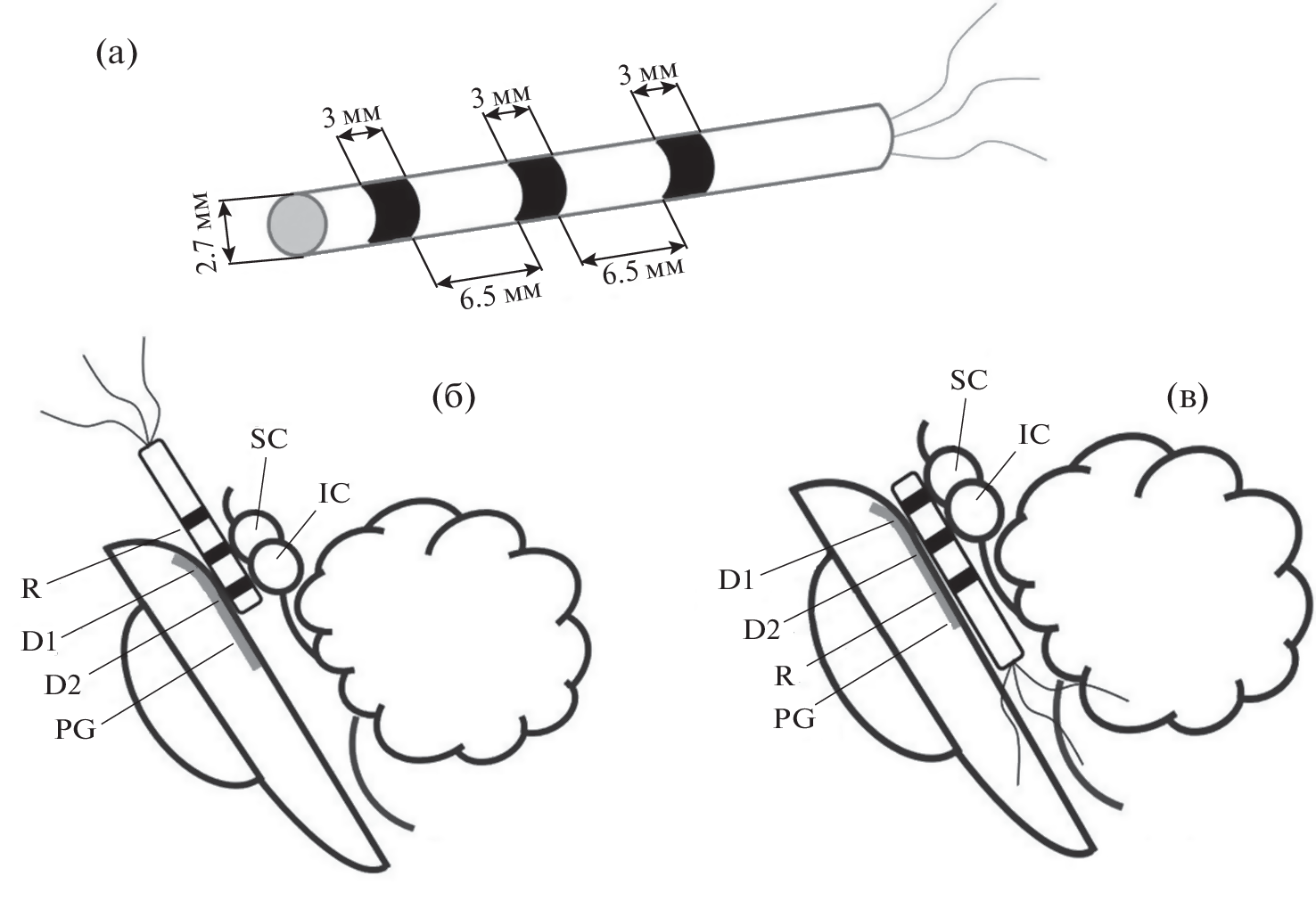 (а)

3 мм
3 мм
3 мм
2.7 мм
6.5 мм
6.5 мм

(б)
SC
IC
R
D1
D2
PG

(в)
SC
IC
D1
D2
R
PG