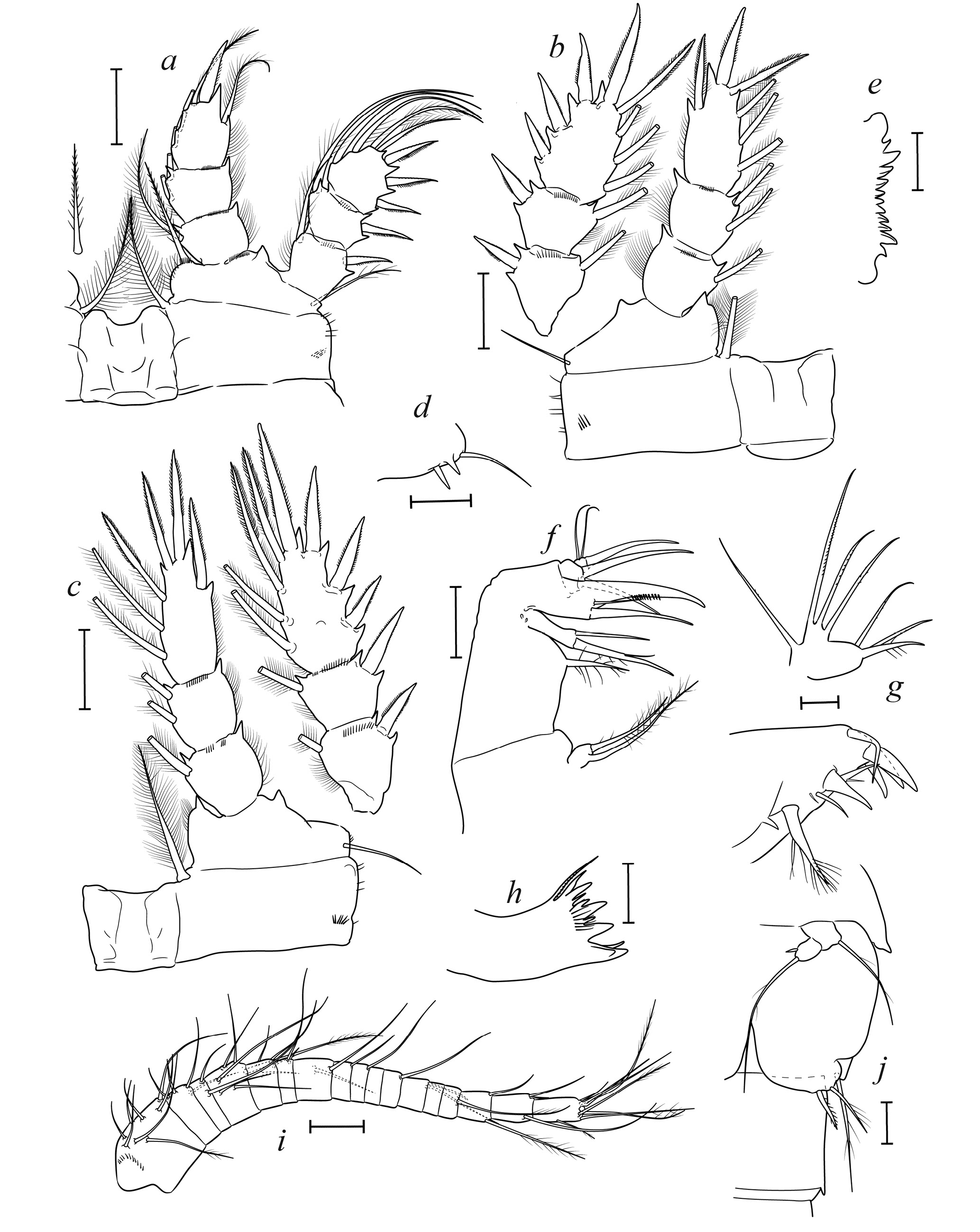 a
b
e
d
c
f
g
h
i
j