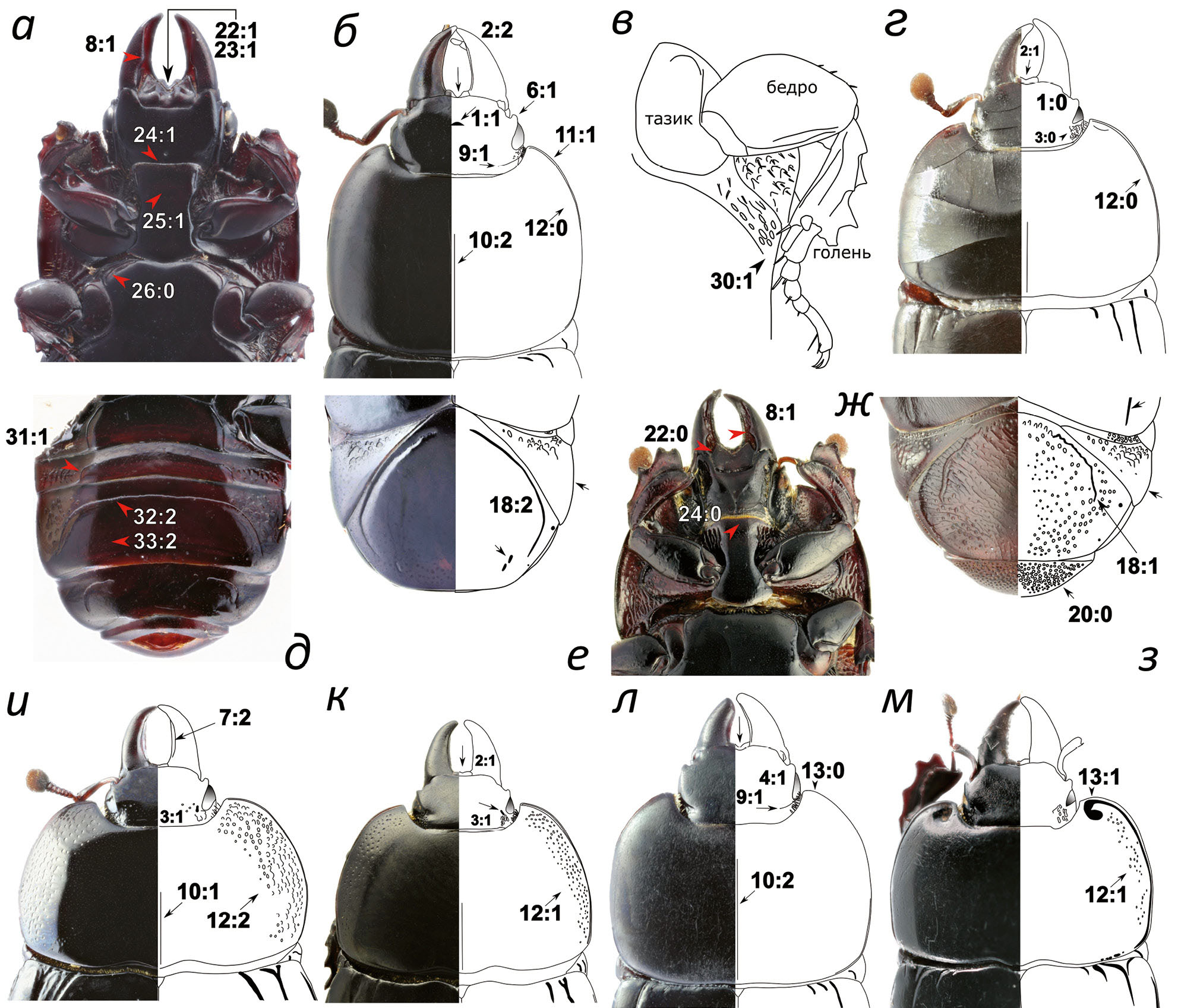 а
8:1
22:1
23:1
24:1
25:1
26:0

б
2:2
6:1
1:1
11:1
9:1
12:0
10:2

в
бедро
тазик
голень
30:1

г
2:1
1:0
3:0
12:0

31:1
32:2
33:2
д

18:2

е
22:0
8:1
24:0

ж
18:1
20:0
з

и
7:2
3:1
10:1
12:2

к
2:1
3:1
12:1

л
4:1
13:0
9:1
10:2

м
13:1
12:1