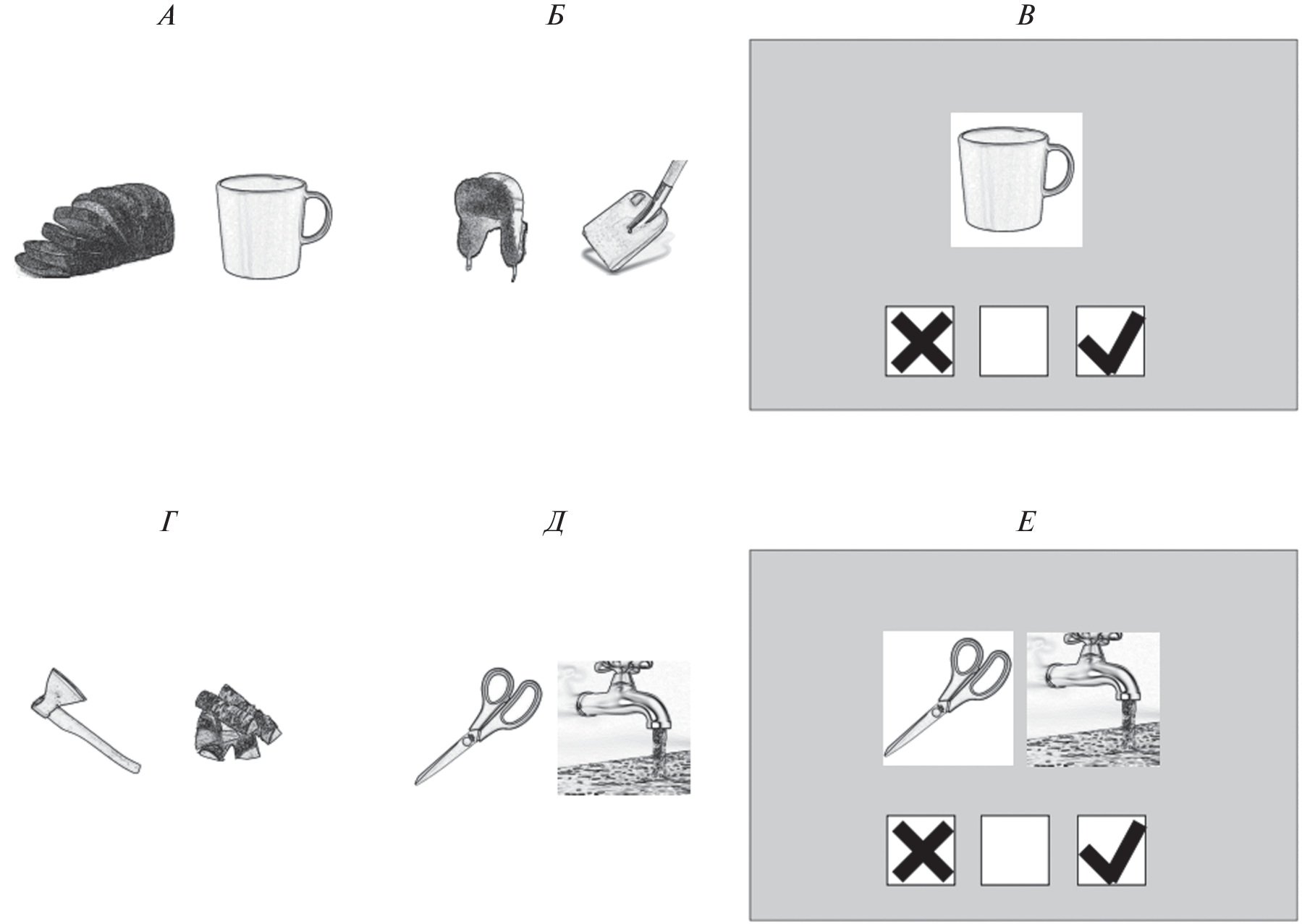 А

Б

В

Г

Д

Е