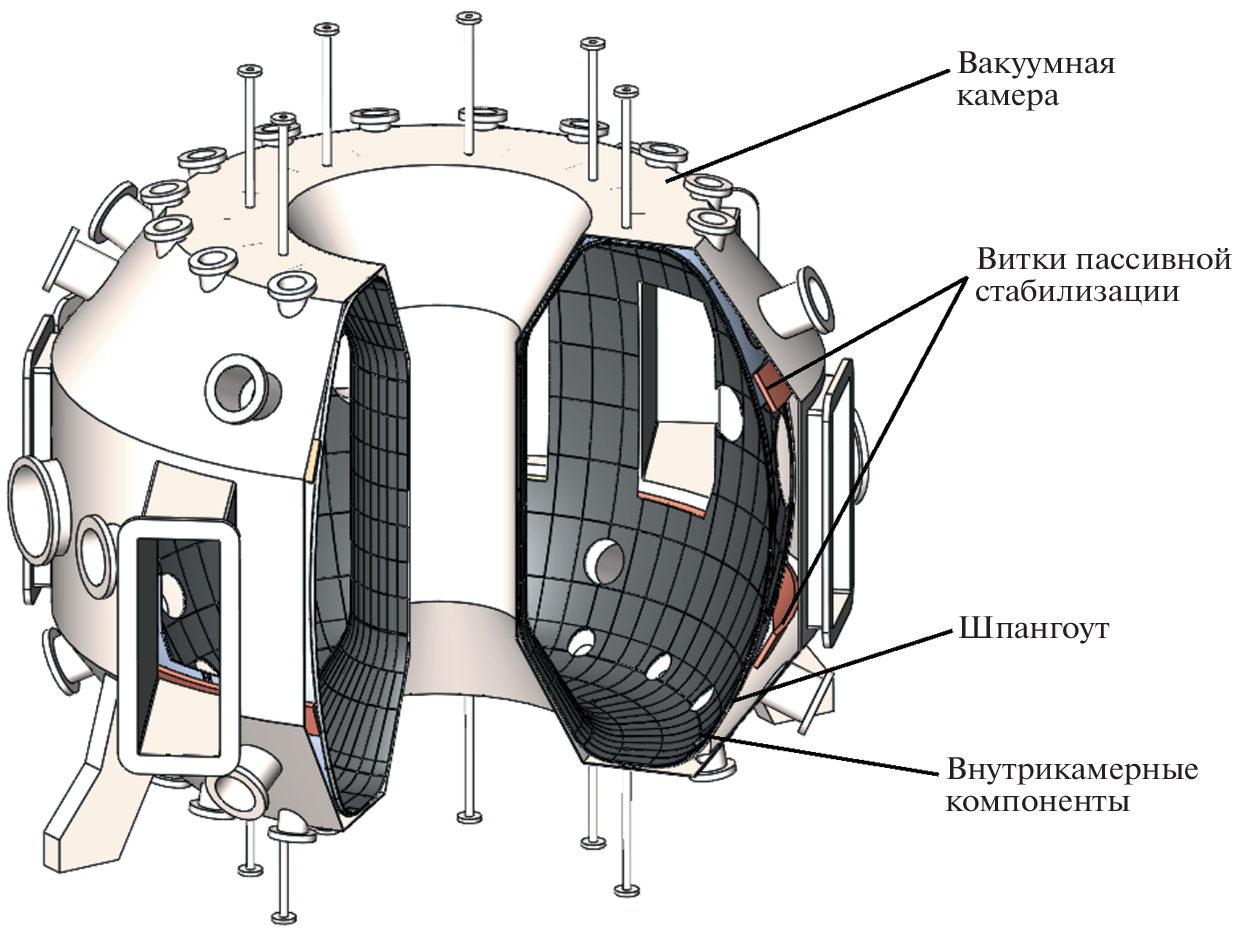 Вакуумная камера

Витки пассивной стабилизации

Шпангоут

Внутрикамерные компоненты