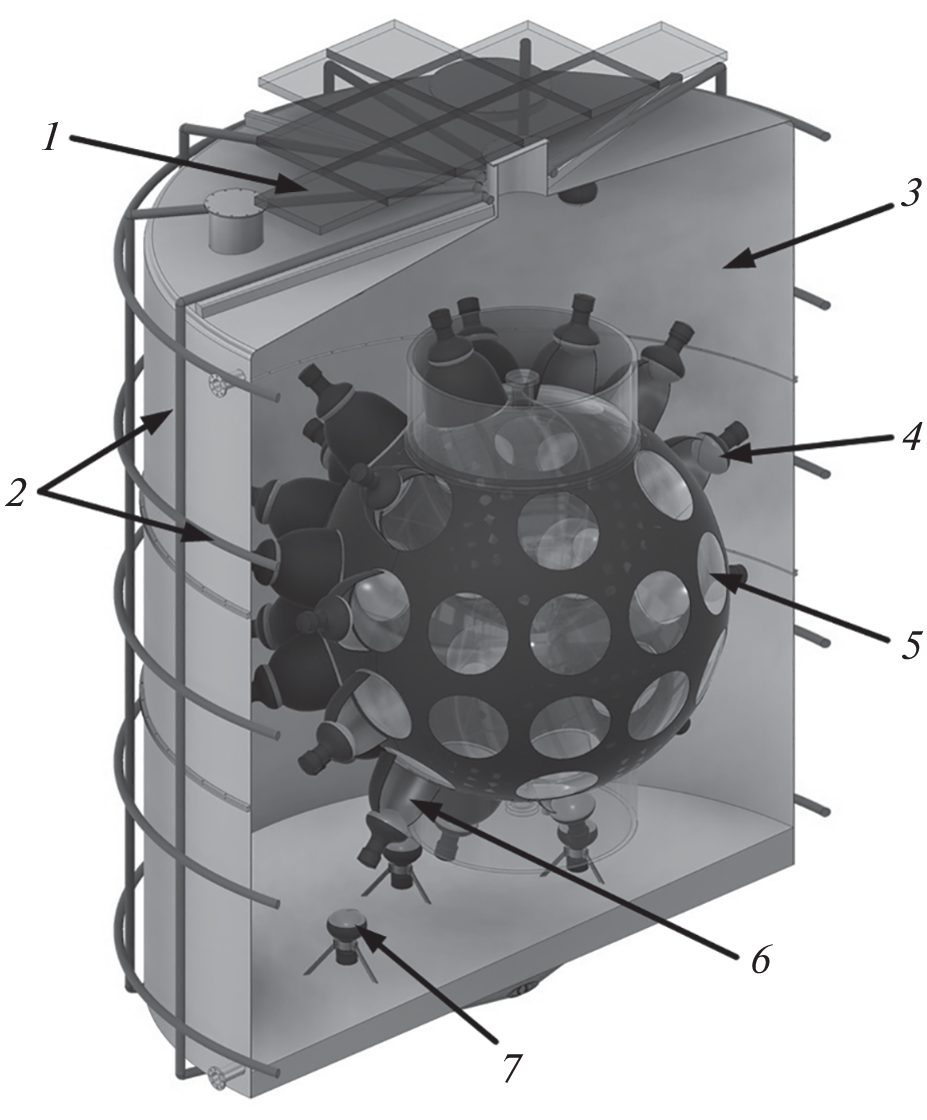 1
3
2
4
5
6
7