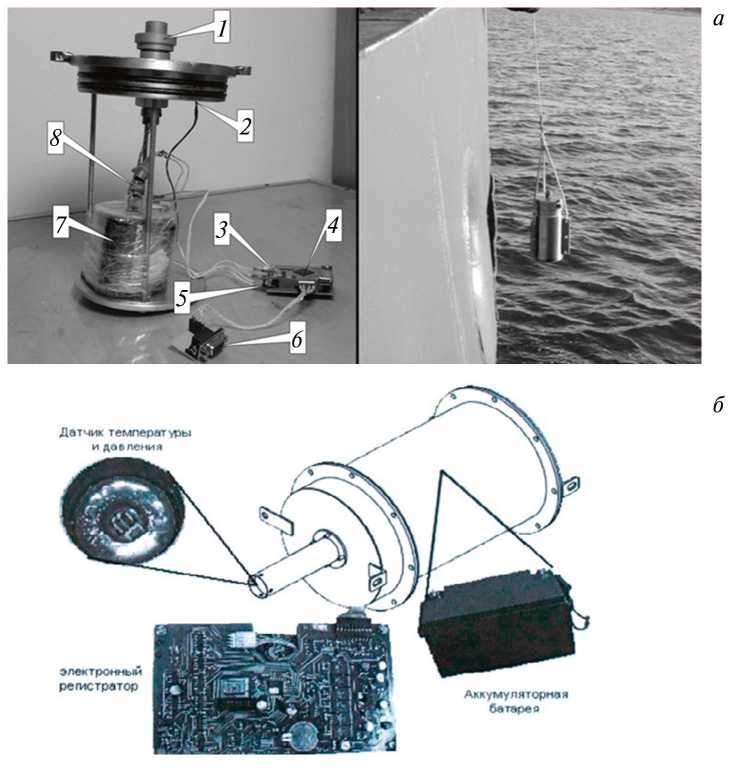 1
2
8
7
3
4
5
6
а

б
Датчик температуры и давления
электронный регистратор
Аккумуляторная батарея