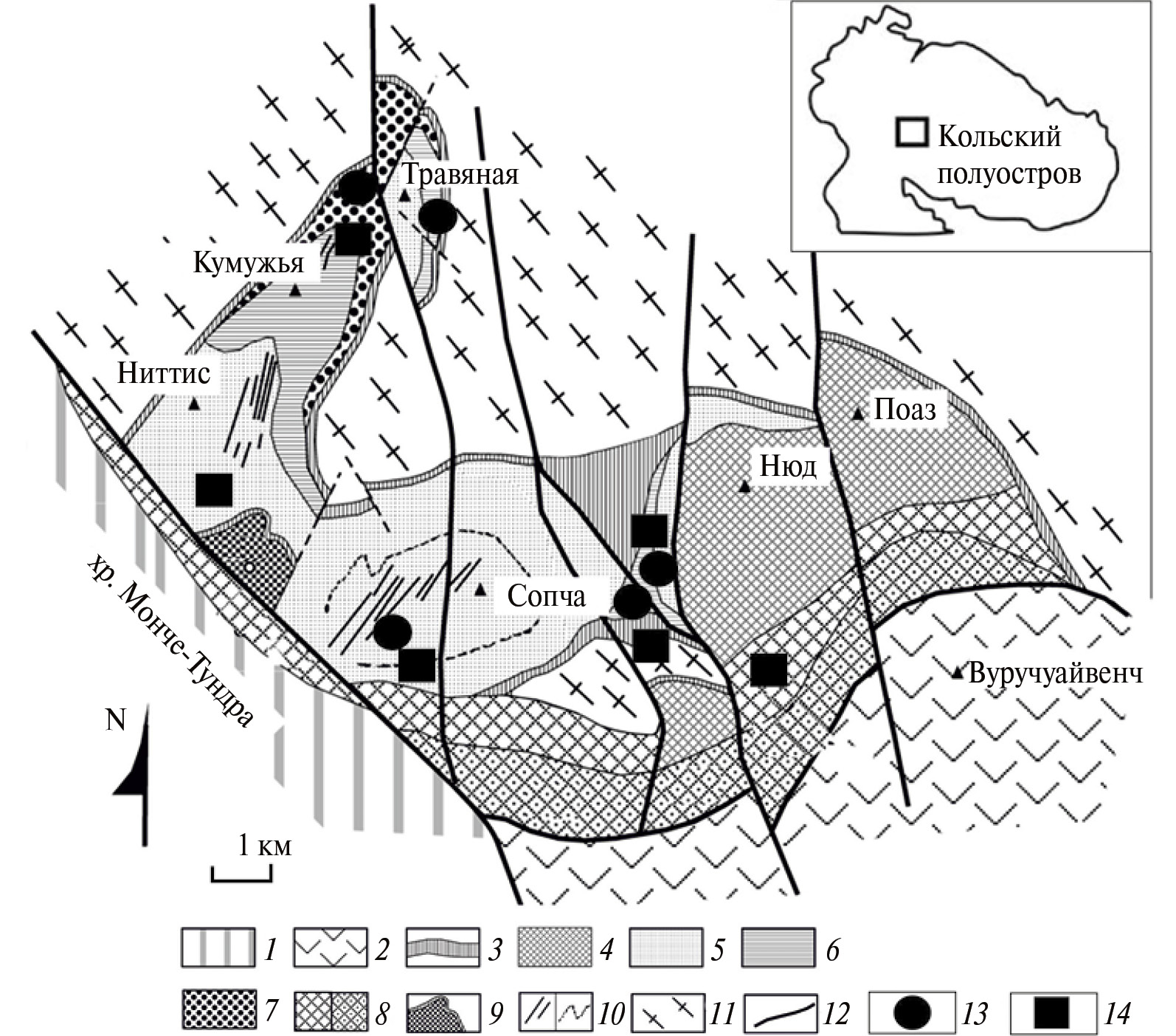 Кольский полуостров

Травяная

Кумужья

Ниттис

Поаз

Нюд

Сопча

Вуручуайвенч

хр. Монче-Тундра

N

1 км

1 2 3 4 5 6

7 8 9 10 11 12 13 14