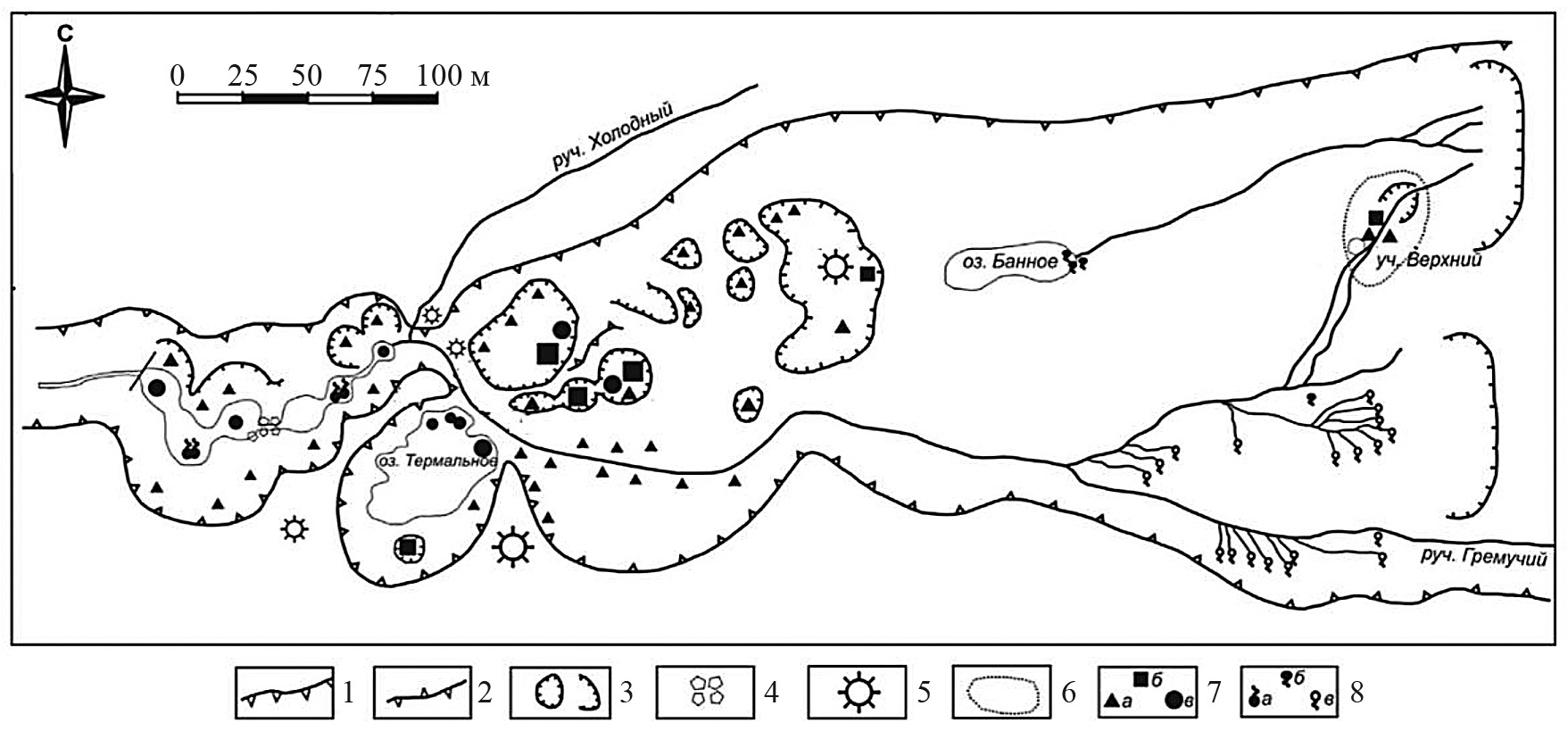 С

0 25 50 75 100 м

руч. Холодный

оз. Банное

уч. Верхний

оз. Термальное

руч. Гремучий

1 2 3 4 5 6 а б в 7 а б в 8