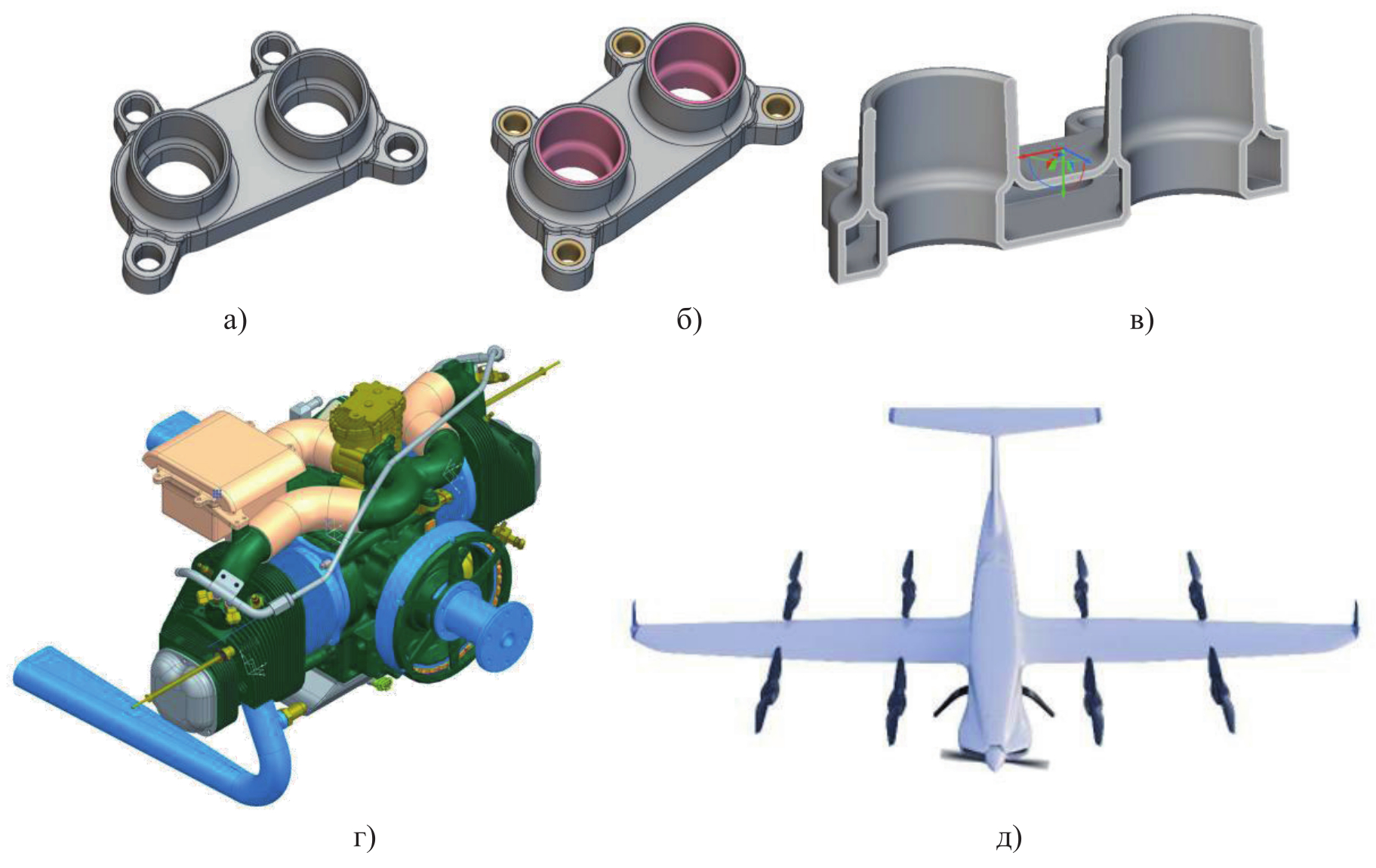 а)

б)

в)

г)

д)