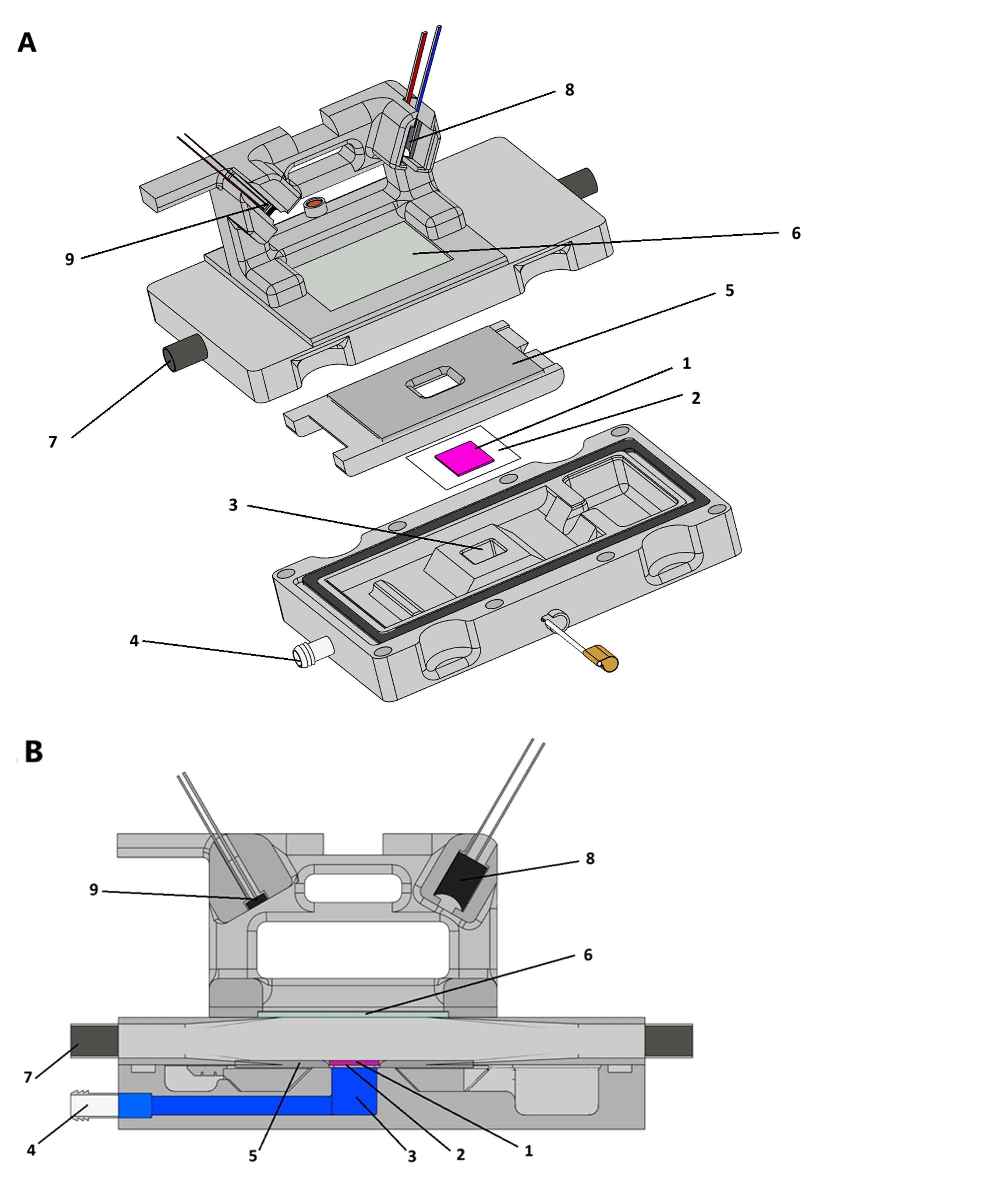 A

8

9

6

5

1

2

7

3

4

B

8

9

6

7

4

5

3

2

1