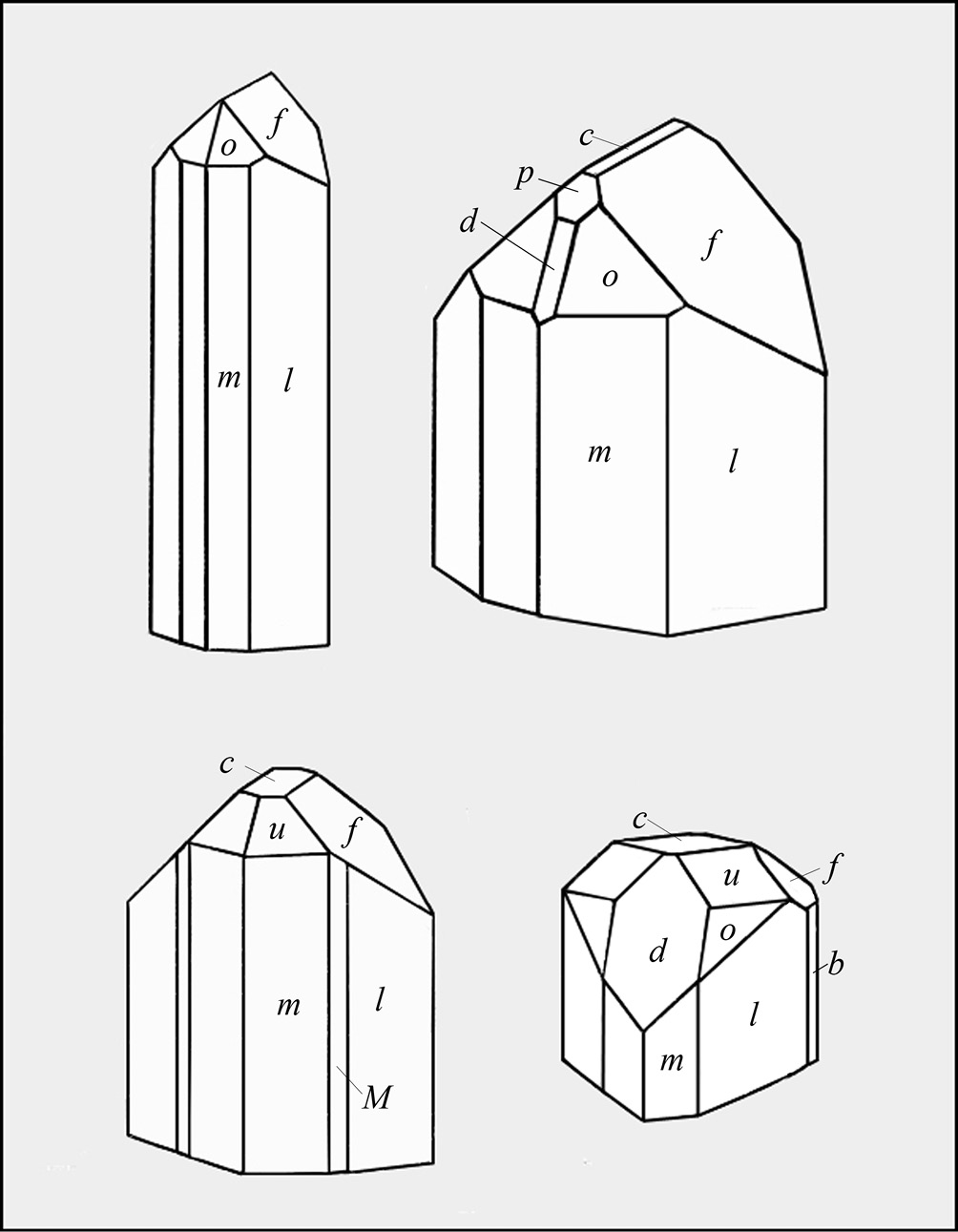 f
o
m
l

c
p
d
f
o
m
l

c
u
f
m
l
M

c
u
f
d
o
b
l
m