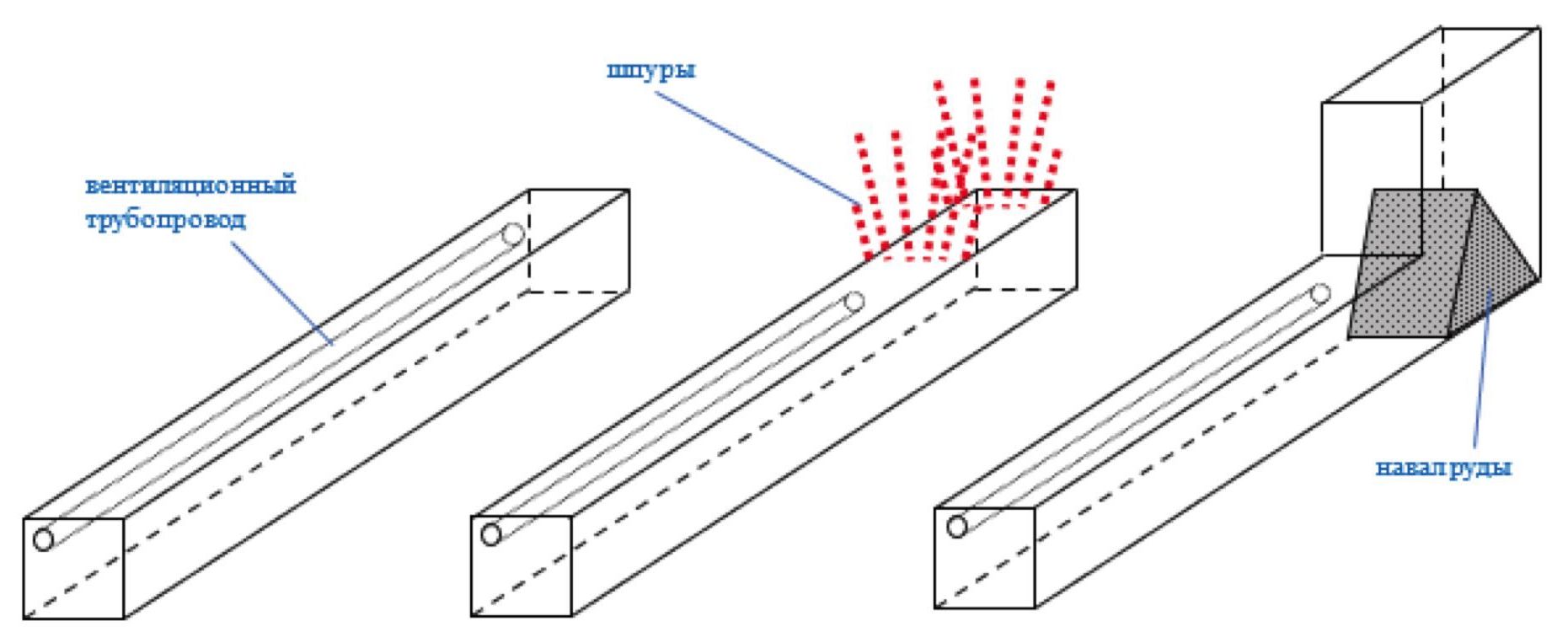 вентиляционный трубопровод

шпуры

навал руды