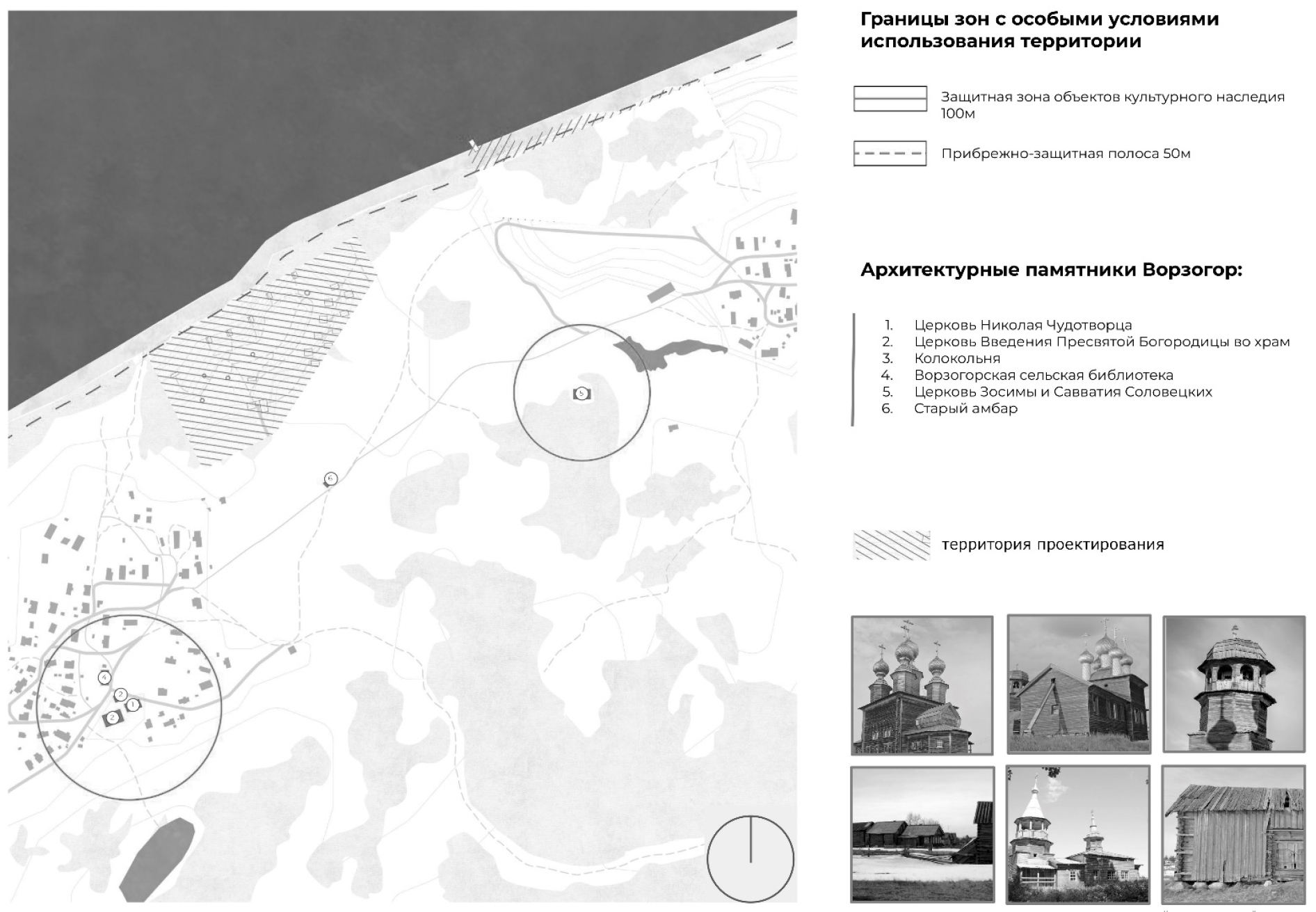 Границы зон с особыми условиями использования территории

Защитная зона объектов культурного наследия 100м

Прибрежно-защитная полоса 50м

Архитектурные памятники Ворзогор:

1. Церковь Николая Чудотворца
2. Церковь Введения Пресвятой Богородицы во храм
3. Колокольня
4. Ворзогорская сельская библиотека
5. Церковь Зосимы и Савватия Соловецких
6. Старый амбар

территория проектирования

5

6

4

2

1

2