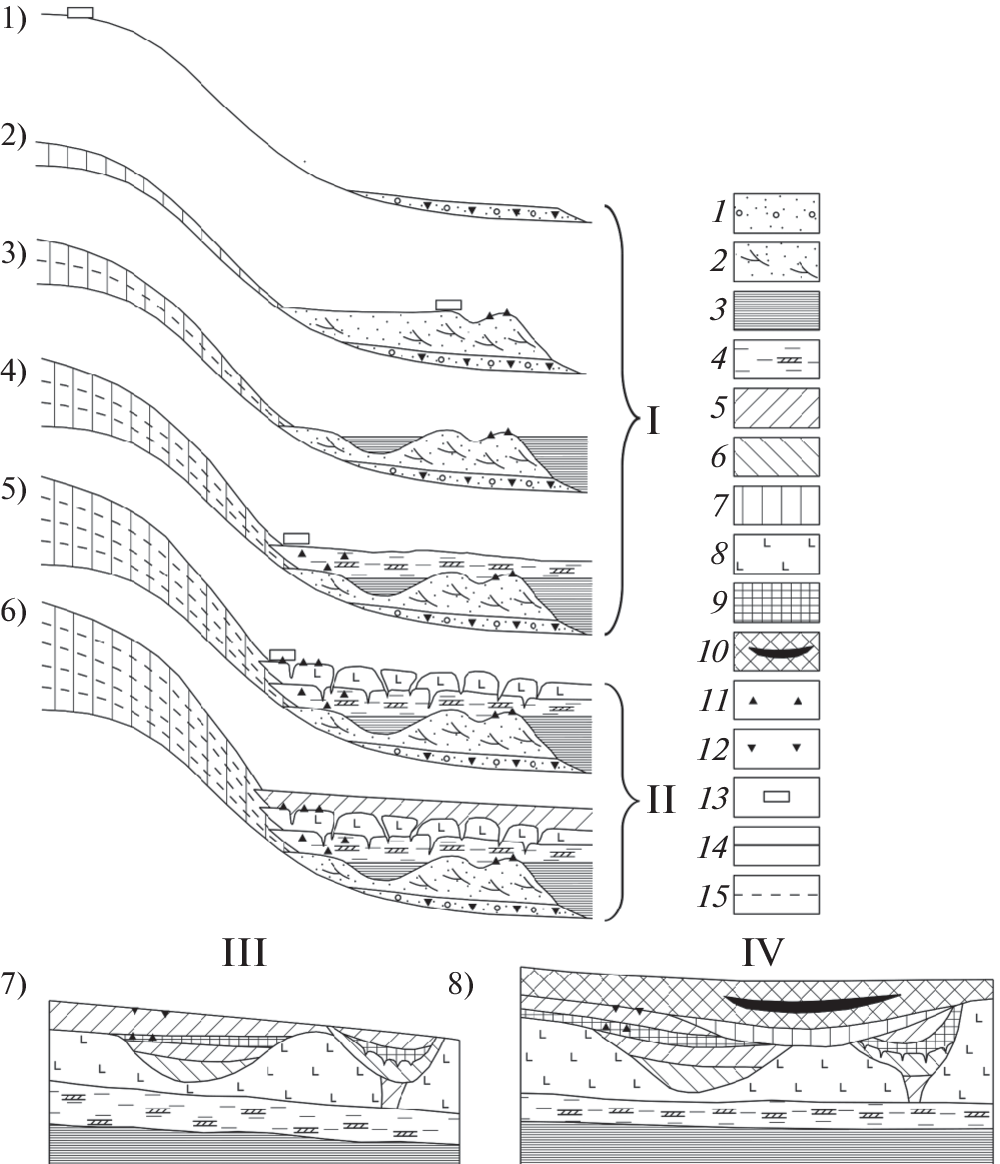 1)

2)

3)

4)

5)

6)

I

II

1
2
3
4
5
6
7
8
9
10
11
12
13
14
15

III

IV

7)

8)