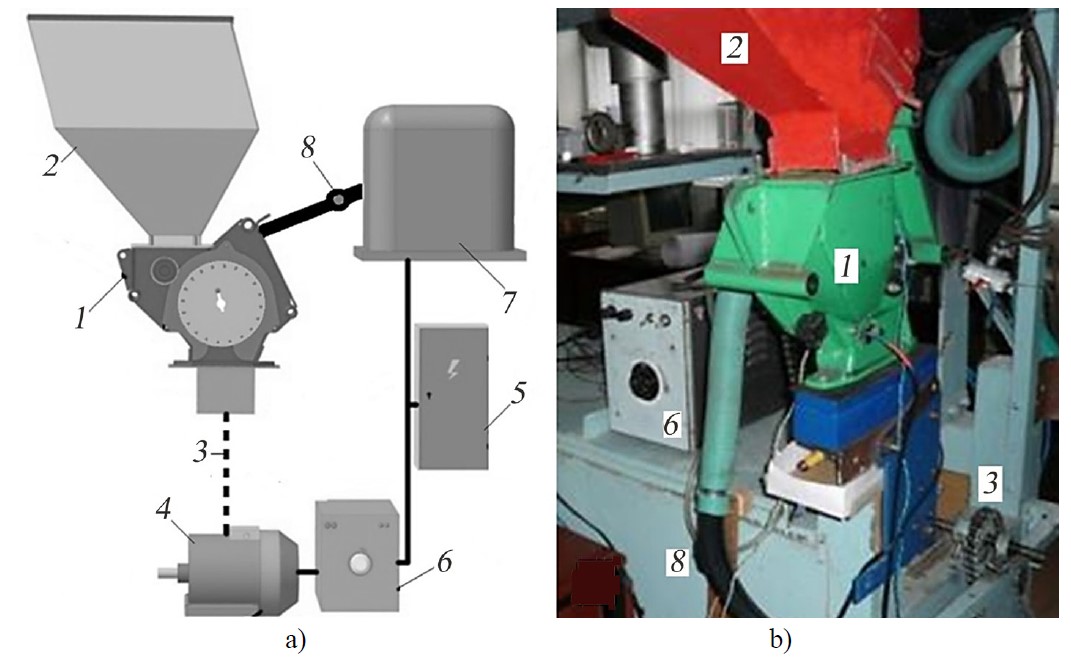 2
8
1
7
5
3
4
6
a)

2
1
6
3
8
b)